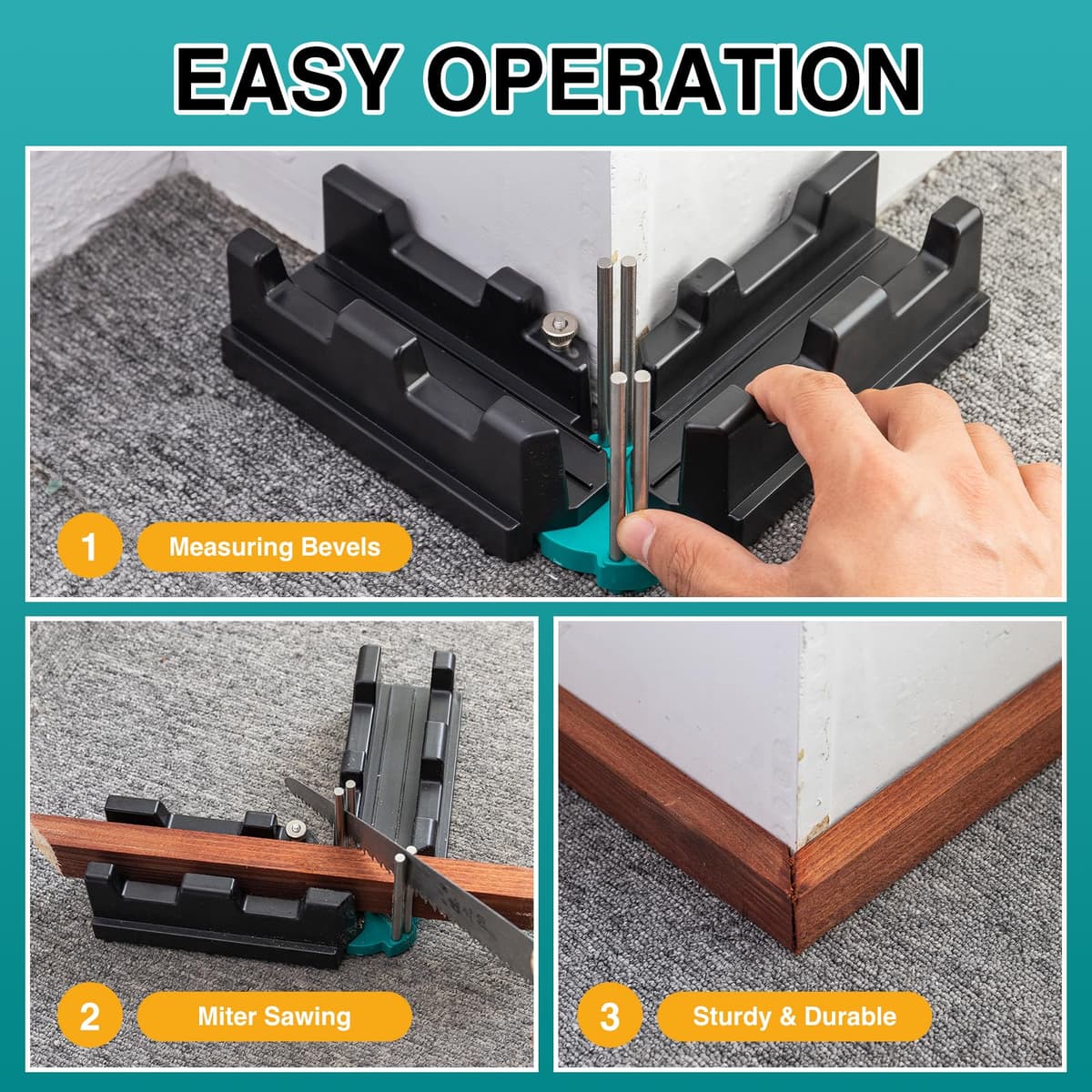 EASY OPERATION

1 Measuring Bevels

2 Miter Sawing

3 Sturdy & Durable