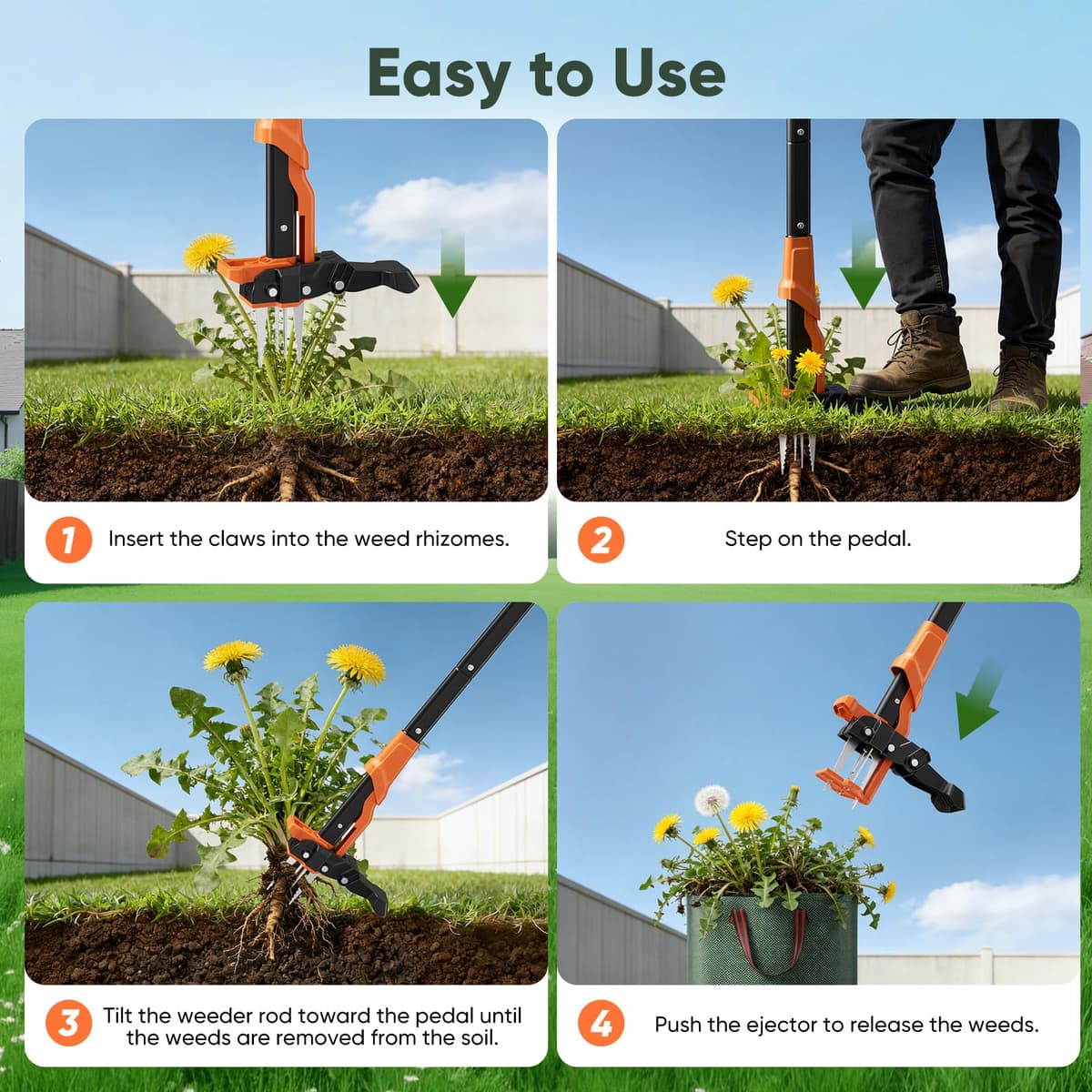 Easy to Use

1 Insert the claws into the weed rhizomes.

2 Step on the pedal.

3 Tilt the weeder rod toward the pedal until the weeds are removed from the soil.

4 Push the ejector to release the weeds.