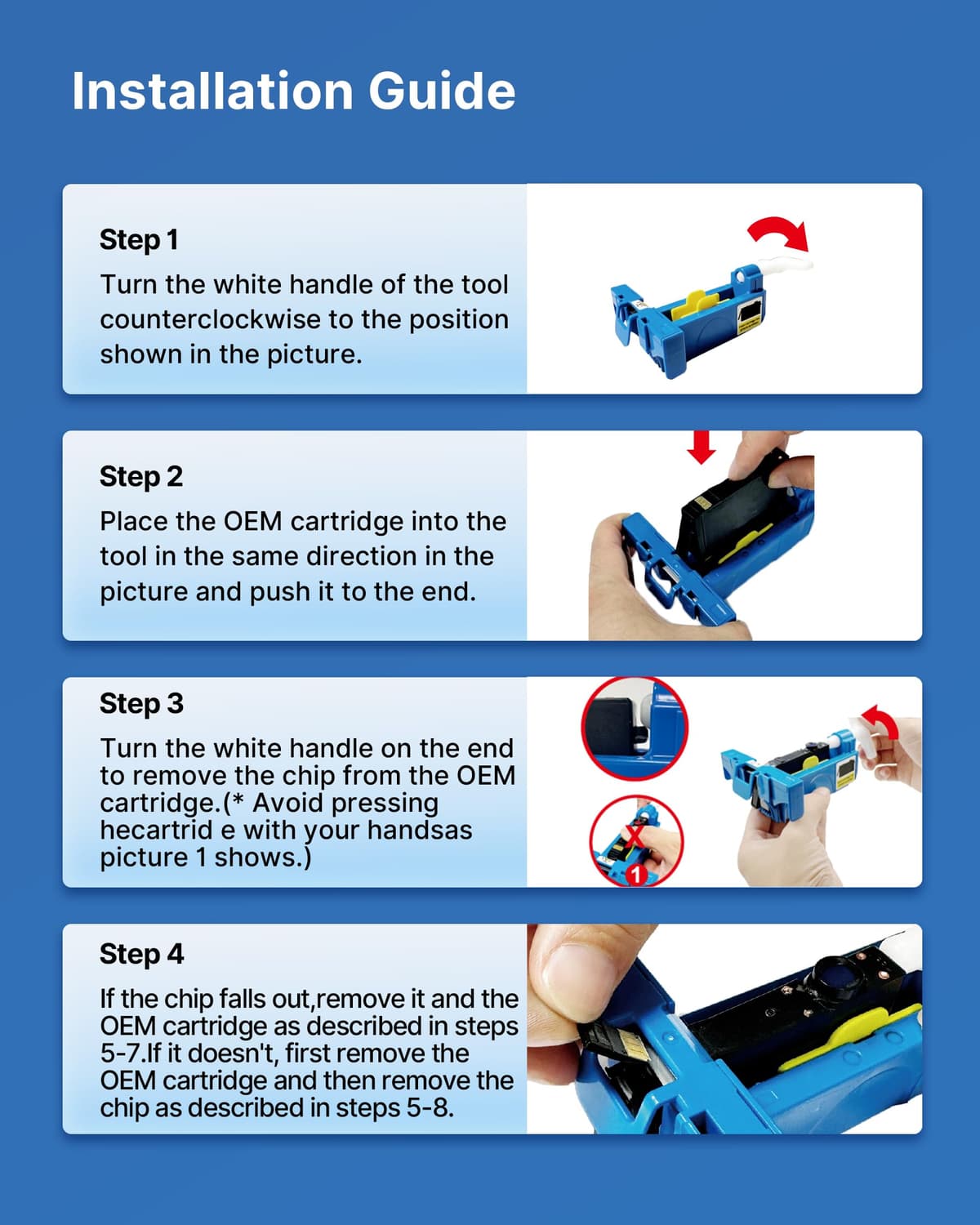 Installation Guide

Step 1

Turn the white handle of the tool counterclockwise to the position shown in the picture.

Step 2

Place the OEM cartridge into the tool in the same direction in the picture and push it to the end.

Step 3

Turn the white handle on the end to remove the chip from the OEM cartridge.(* Avoid pressing hecartrid e with your handsas picture 1 shows.)

1

Step 4

If the chip falls out,remove it and the OEM cartridge as described in steps 5-7.If it doesn't, first remove the OEM cartridge and then remove the chip as described in steps 5-8.