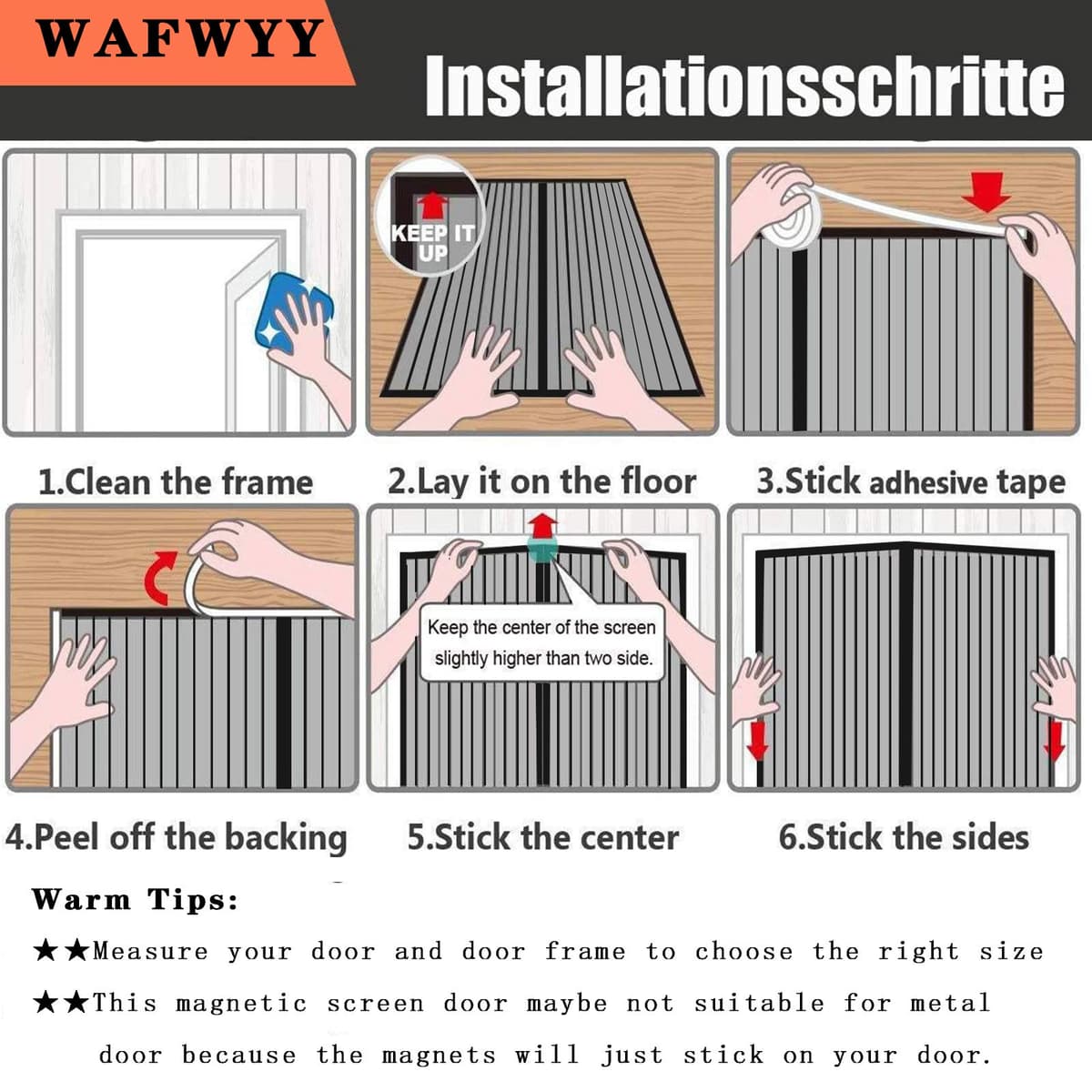 WAFWYY

Installationsschritte

KEEP IT UP

1.Clean the frame

2.Lay it on the floor

3.Stick adhesive tape

Keep the center of the screen slightly higher than two side.

4.Peel off the backing

5.Stick the center

6.Stick the sides

Warm Tips:

★★Measure your door and door frame to choose the right size

★★This magnetic screen door maybe not suitable for metal door because the magnets will just stick on your door.