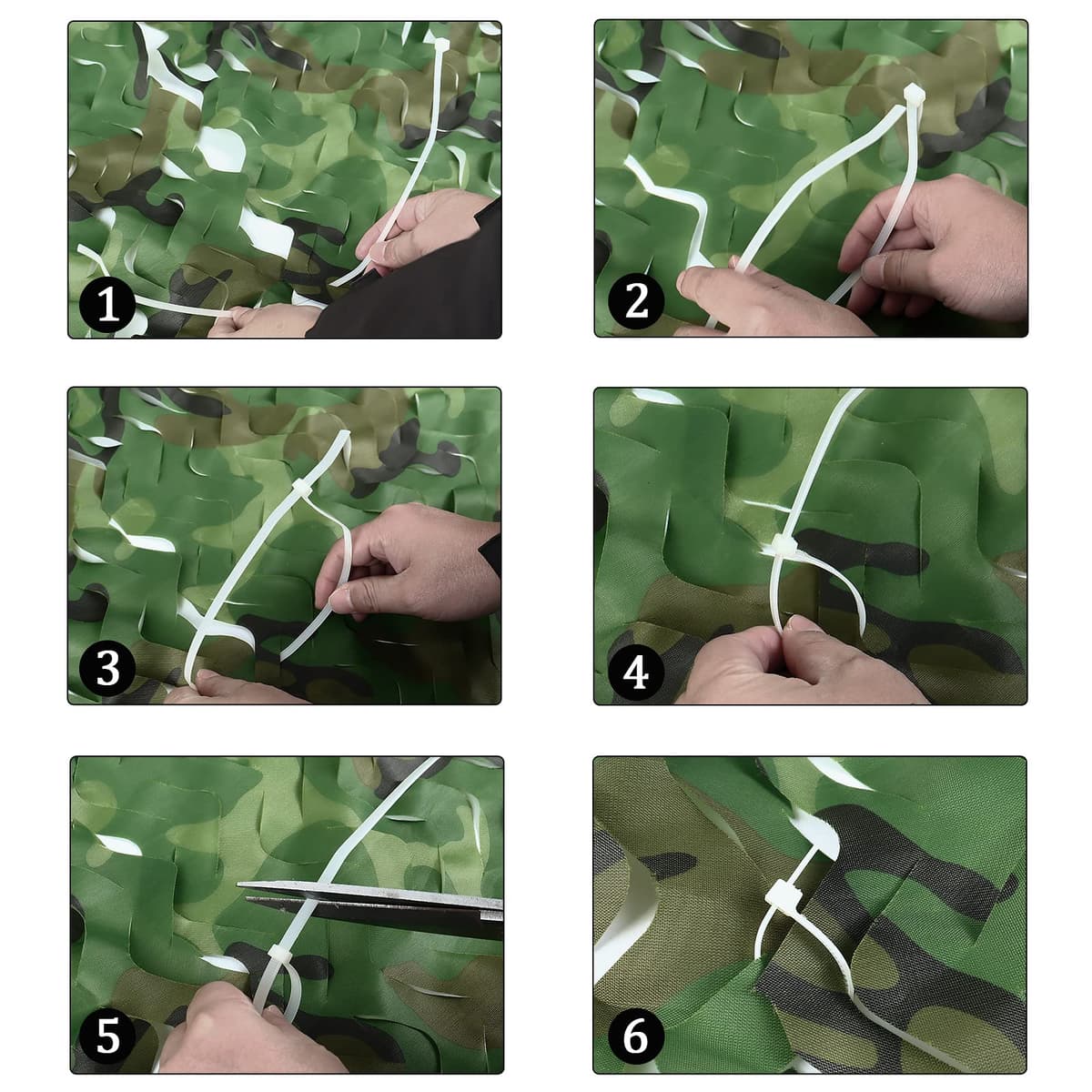 1

2

3

4

5

6