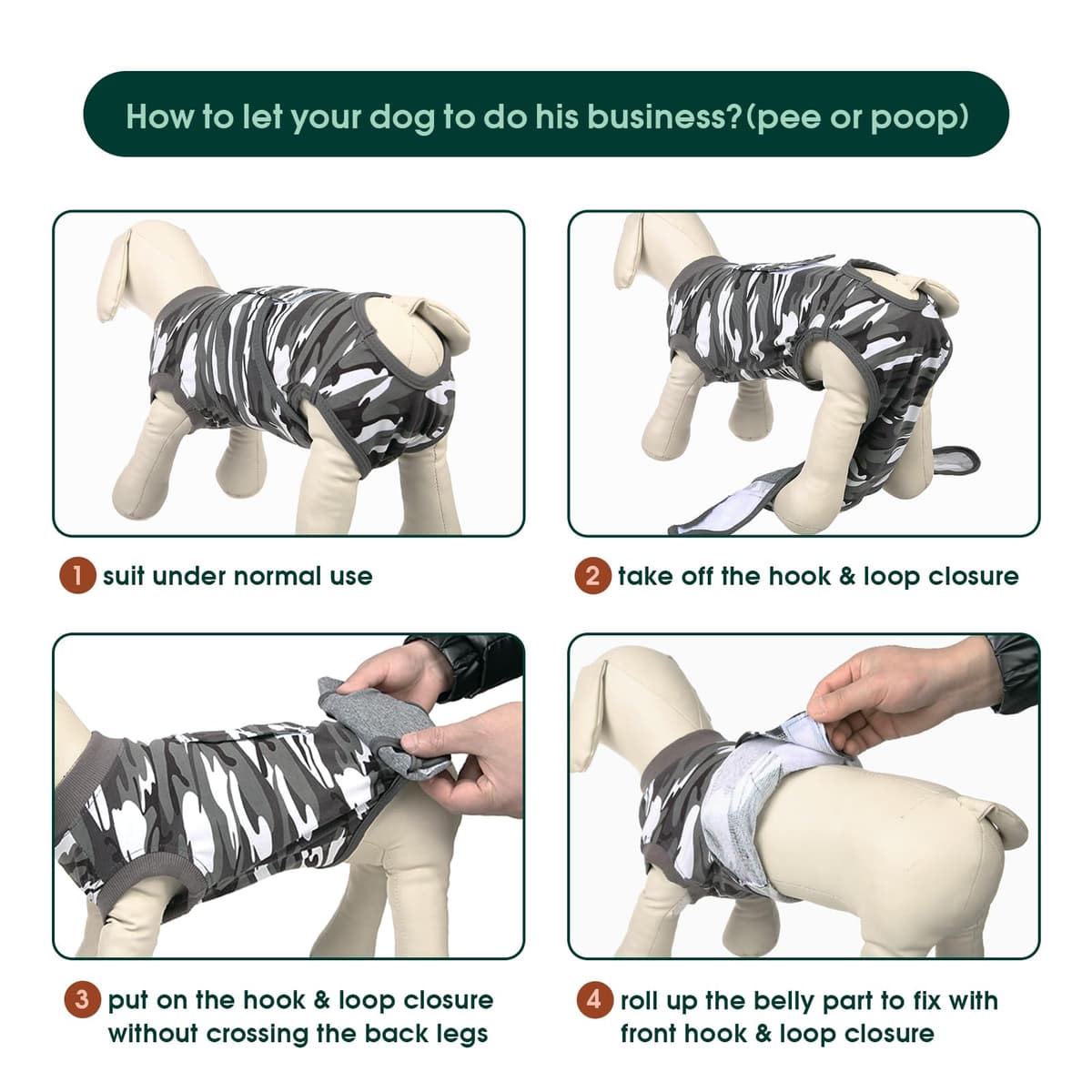 How to let your dog to do his business?(pee or poop)

1 suit under normal use

2 take off the hook & loop closure

3 put on the hook & loop closure without crossing the back legs

4 roll up the belly part to fix with front hook & loop closure