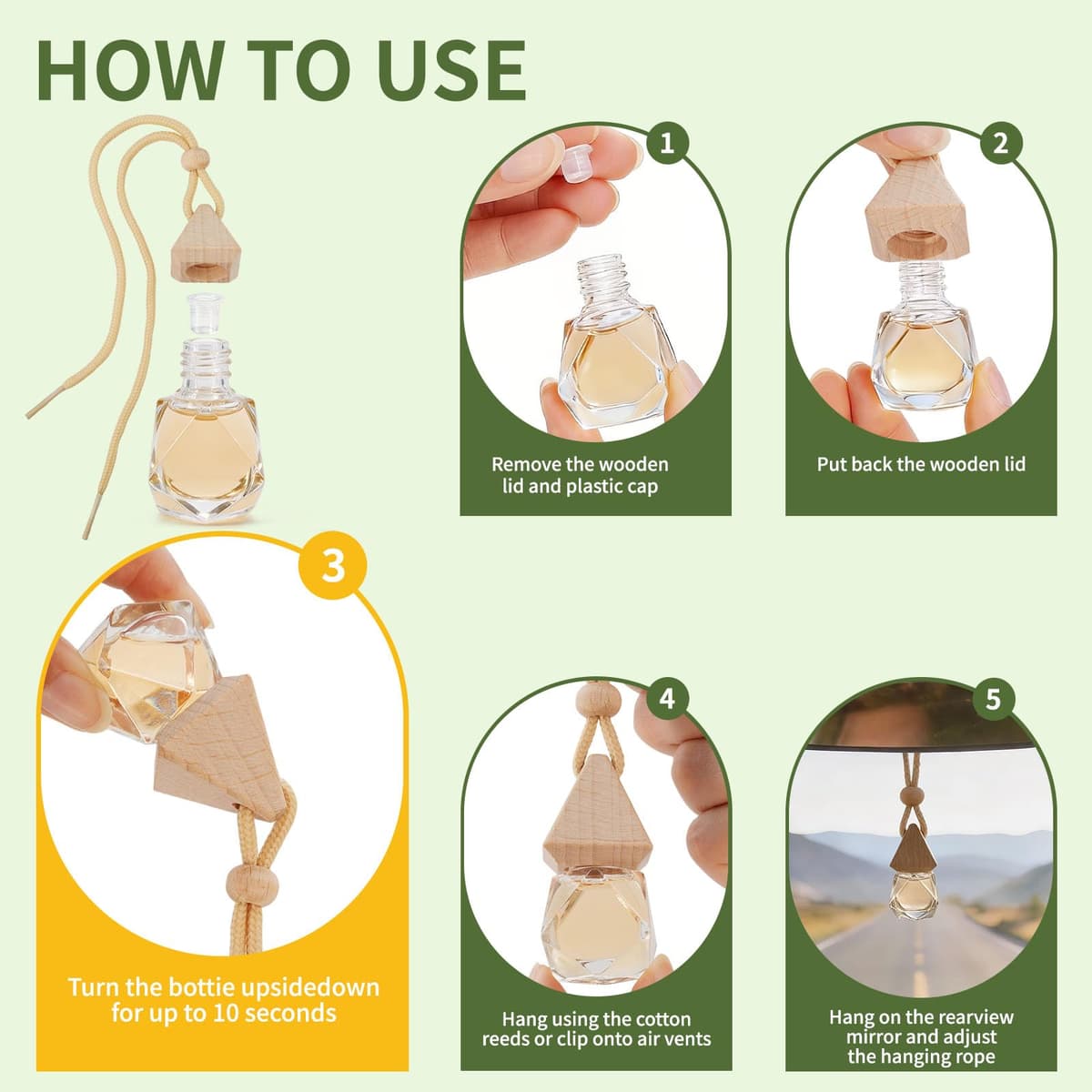 HOW TO USE

1
Remove the wooden lid and plastic cap

2
Put back the wooden lid

3
Turn the bottie upsidedown for up to 10 seconds

4
Hang using the cotton reeds or clip onto air vents

5
Hang on the rearview mirror and adjust the hanging rope