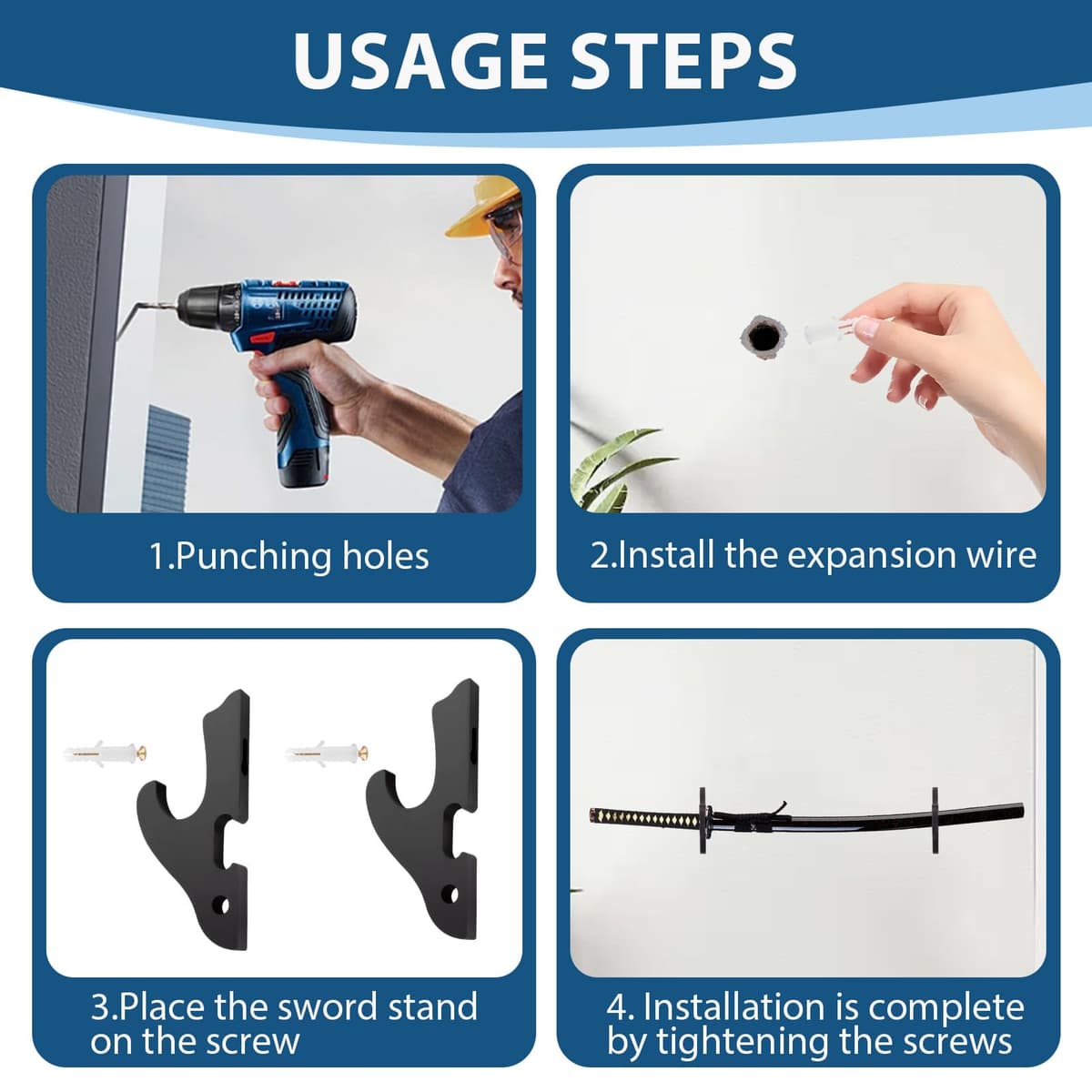 USAGE STEPS

1.Punching holes

2.Install the expansion wire

3.Place the sword stand on the screw

4. Installation is complete by tightening the screws