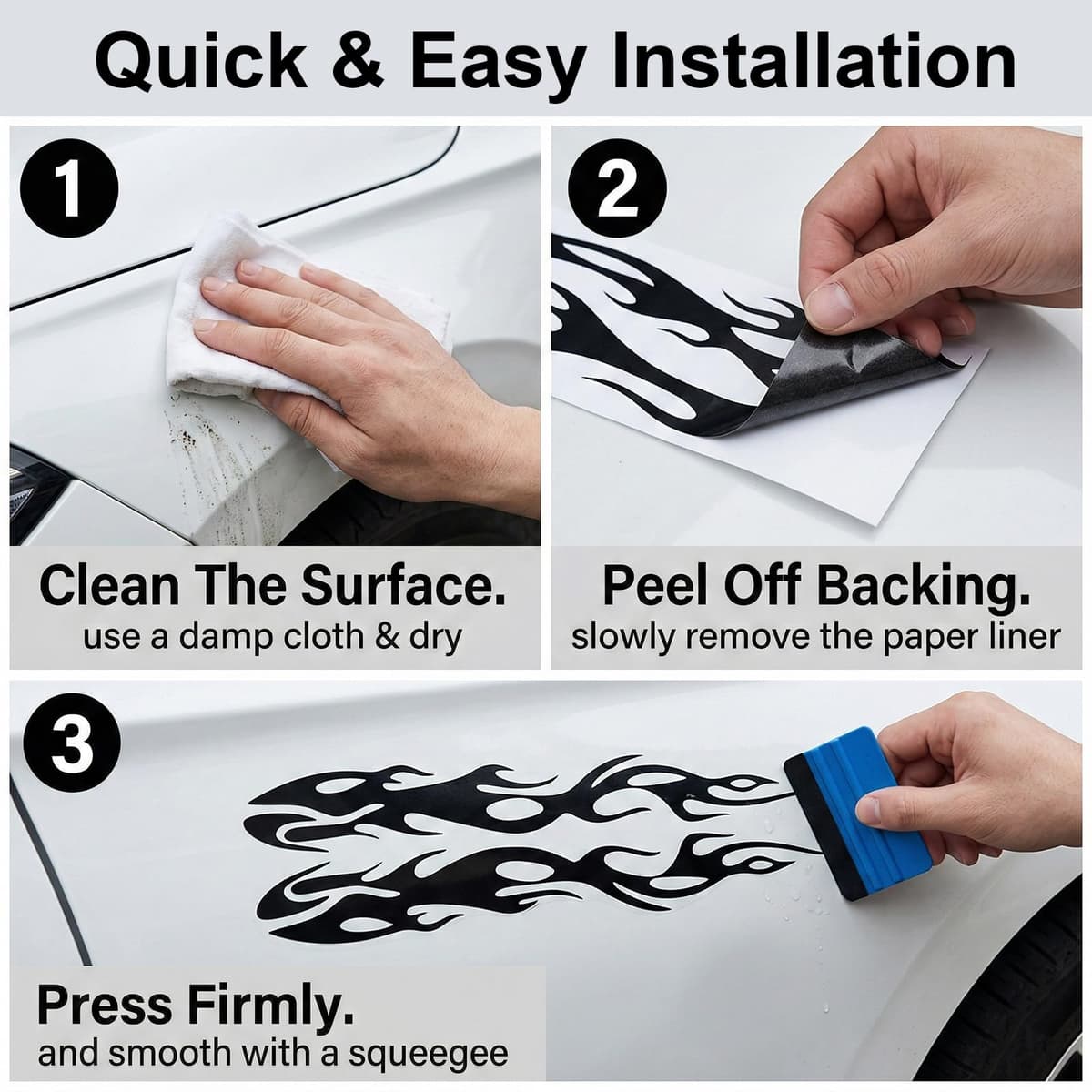 Quick & Easy Installation

1

Clean The Surface.
use a damp cloth & dry

2

Peel Off Backing.
slowly remove the paper liner

3

Press Firmly.
and smooth with a squeegee