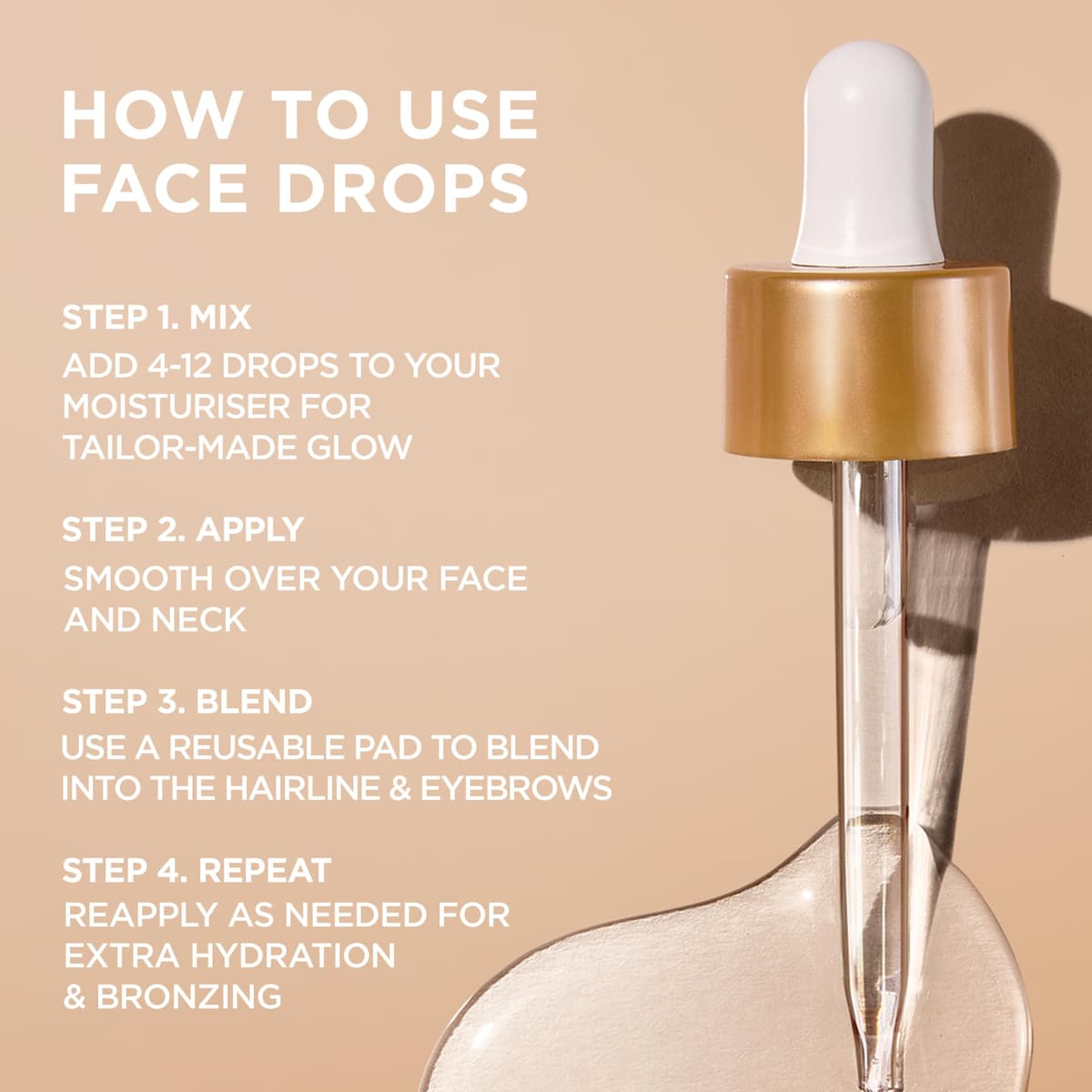 HOW TO USE FACE DROPS

STEP 1. MIX

ADD 4-12 DROPS TO YOUR MOISTURISER FOR TAILOR-MADE GLOW

STEP 2. APPLY

SMOOTH OVER YOUR FACE AND NECK

STEP 3. BLEND

USE A REUSABLE PAD TO BLEND INTO THE HAIRLINE & EYEBROWS

STEP 4. REPEAT

REAPPLY AS NEEDED FOR EXTRA HYDRATION & BRONZING