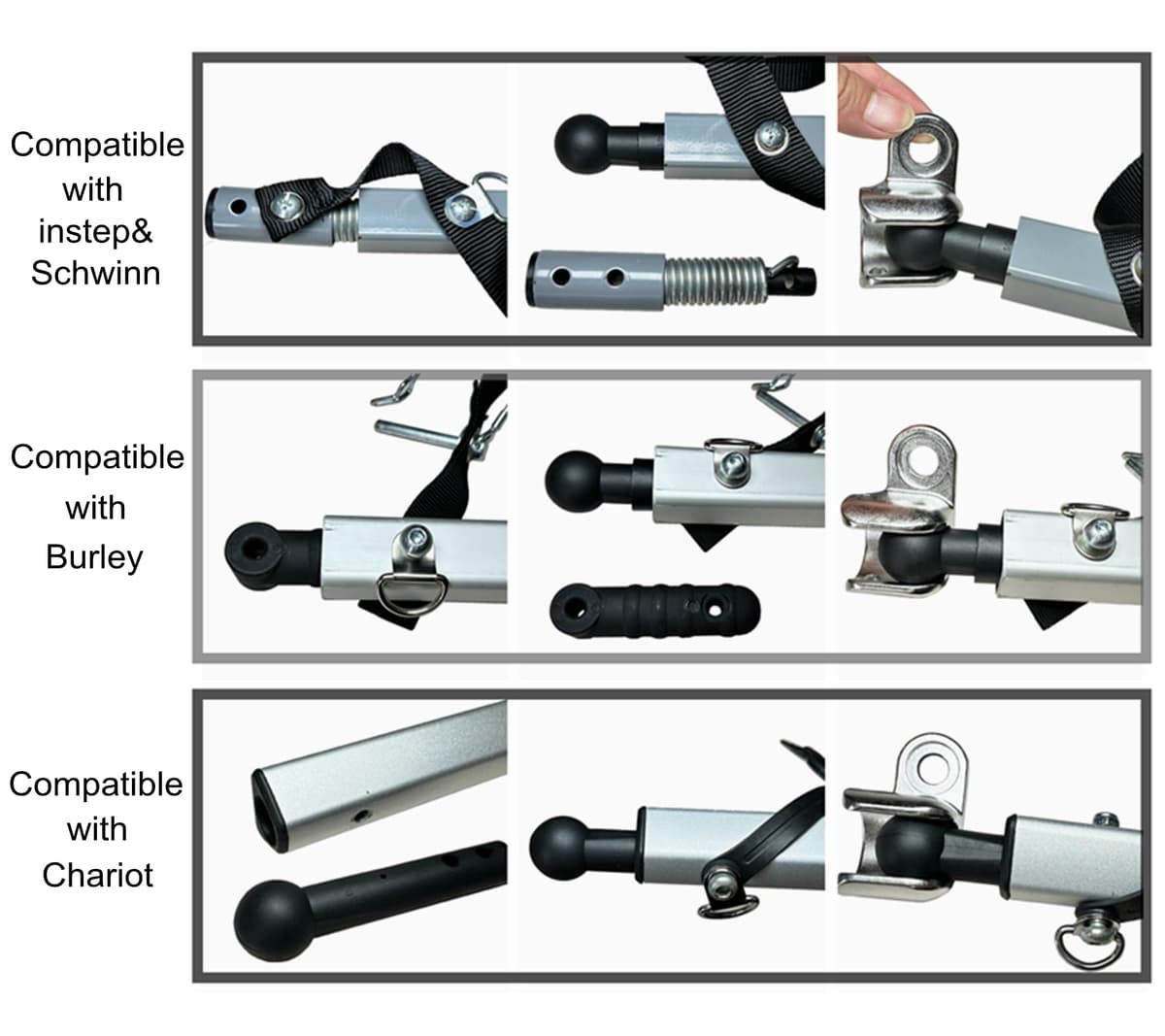 Compatible
with
instep&
Schwinn

Compatible
with
Burley

Compatible
with
Chariot