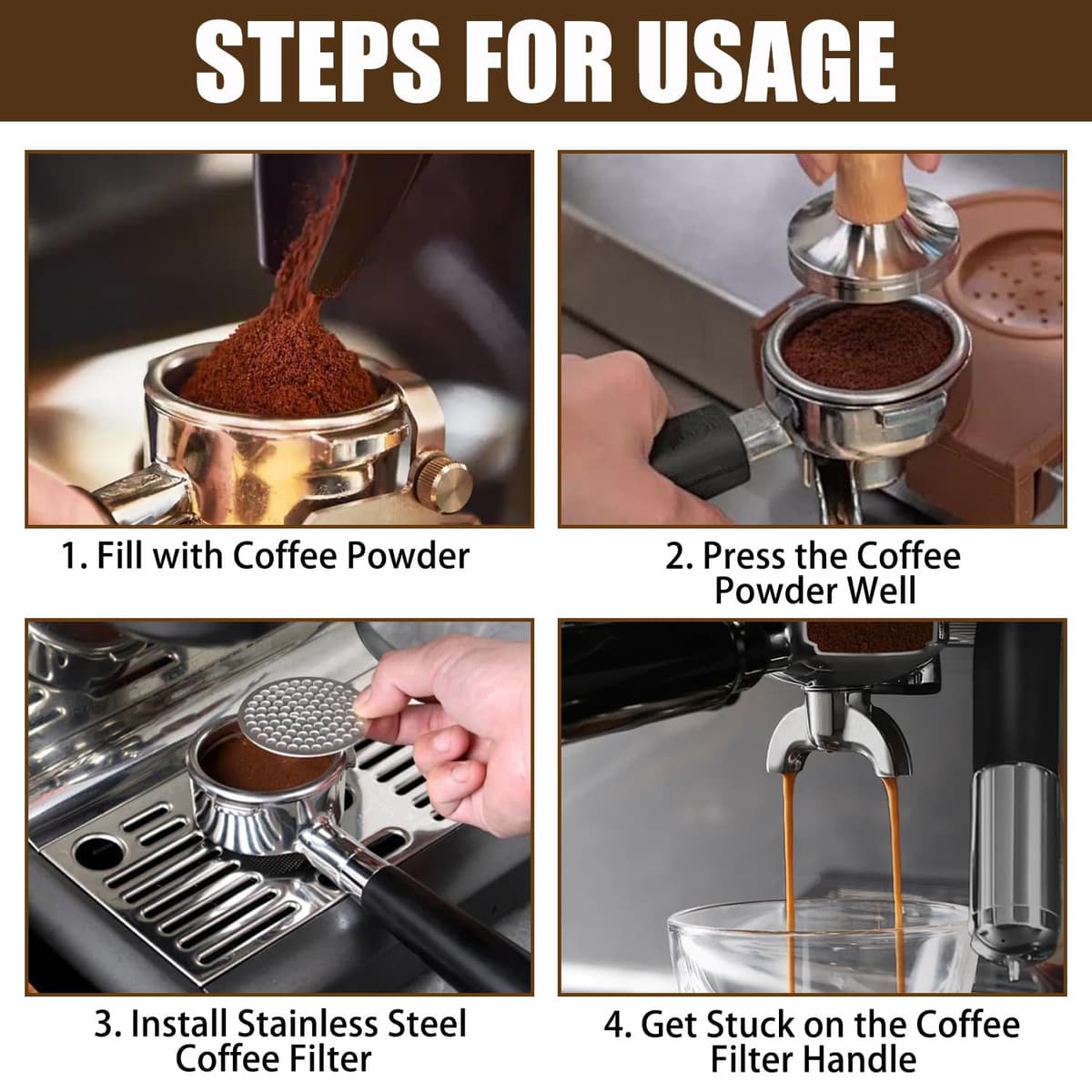 STEPS FOR USAGE

1. Fill with Coffee Powder

2. Press the Coffee Powder Well

3. Install Stainless Steel Coffee Filter

4. Get Stuck on the Coffee Filter Handle