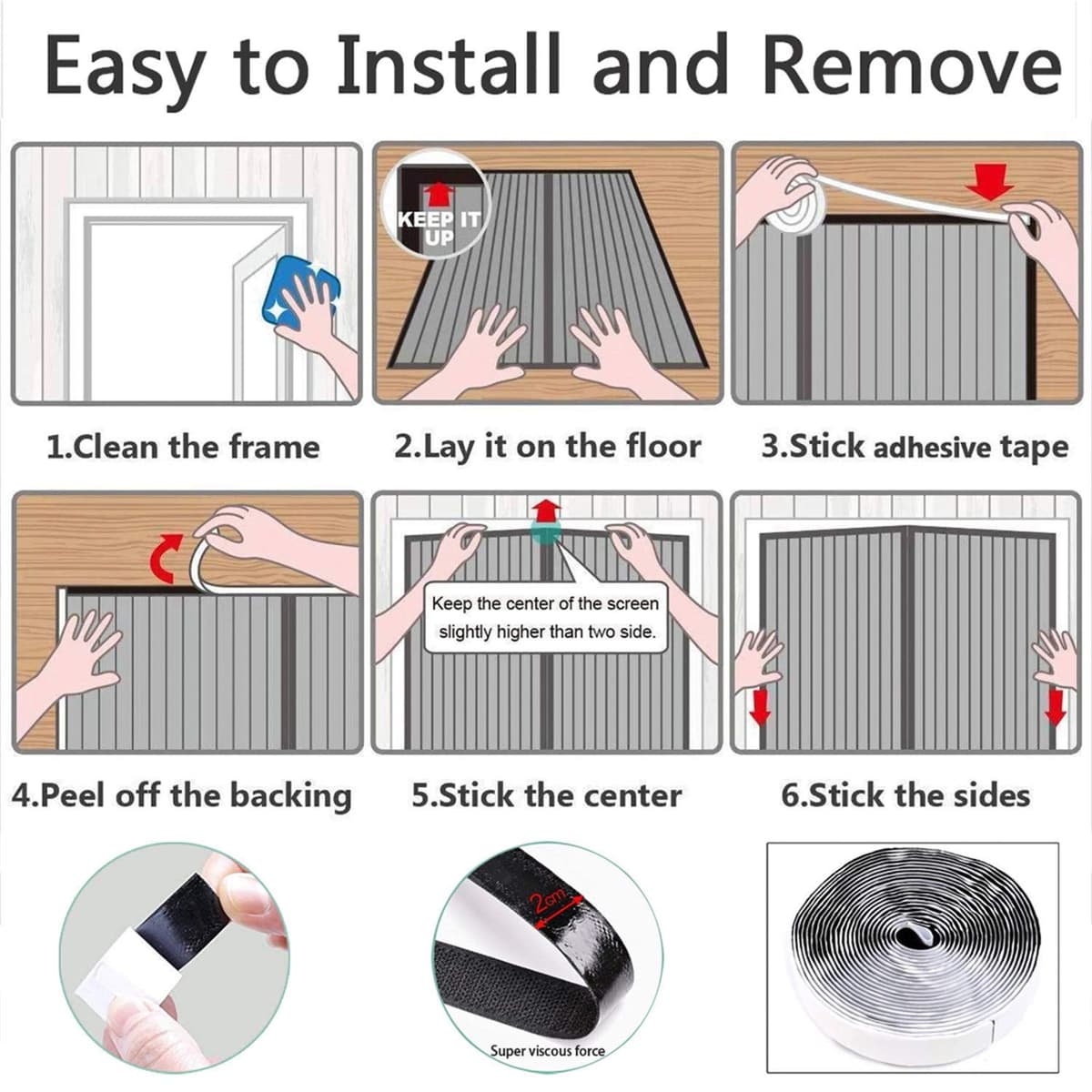 Easy to Install and Remove

KEEP IT UP

1.Clean the frame

2.Lay it on the floor

3.Stick adhesive tape

Keep the center of the screen slightly higher than two side.

4.Peel off the backing

5.Stick the center

6.Stick the sides

2cm

Super viscous force