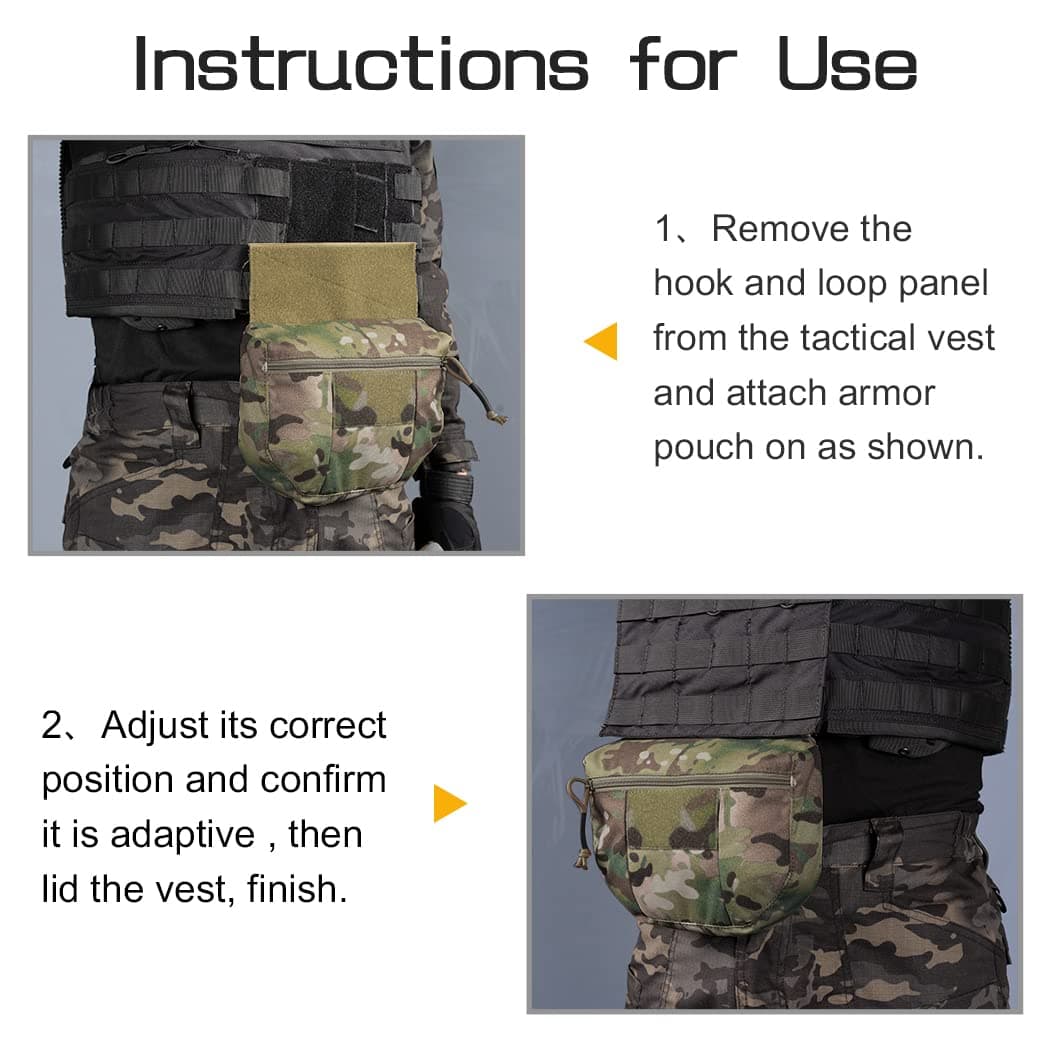 Instructions for Use

1、Remove the hook and loop panel from the tactical vest and attach armor pouch on as shown.

2、Adjust its correct position and confirm it is adaptive , then lid the vest, finish.