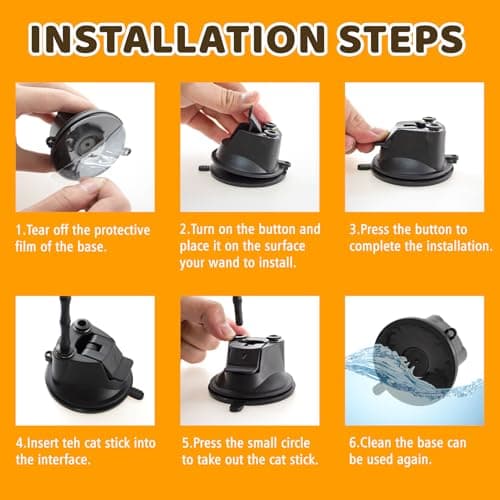 INSTALLATION STEPS

1.Tear off the protective film of the base.

2.Turn on the button and place it on the surface your wand to install.

3.Press the button to complete the installation.

4.Insert teh cat stick into the interface.

5.Press the small circle to take out the cat stick.

6.Clean the base can be used again.