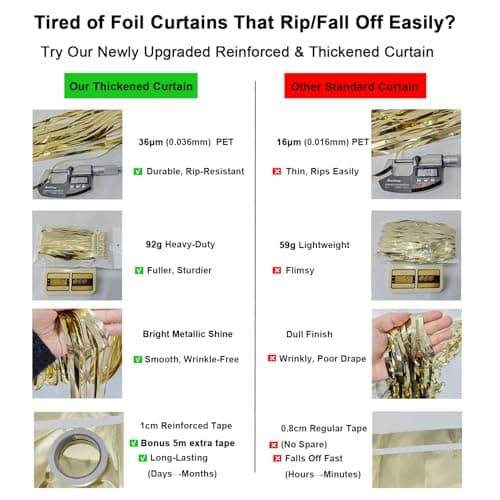 Tired of Foil Curtains That Rip/Fall Off Easily?

Try Our Newly Upgraded Reinforced & Thickened Curtain

Our Thickened Curtain

36μm (0.036mm) PET

✅ Durable, Rip-Resistant

92g Heavy-Duty

✅ Fuller, Sturdier

Bright Metallic Shine

✅ Smooth, Wrinkle-Free

1cm Reinforced Tape

✅ Bonus 5m extra tape

✅ Long-Lasting

(Days→Months)

Other Standard Curtain

16μm (0.016mm) PET

❌ Thin, Rips Easily

59g Lightweight

❌ Flimsy

Dull Finish

❌ Wrinkly, Poor Drape

0.8cm Regular Tape

❌ (No Spare)

❌ Falls Off Fast

(Hours→Minutes)