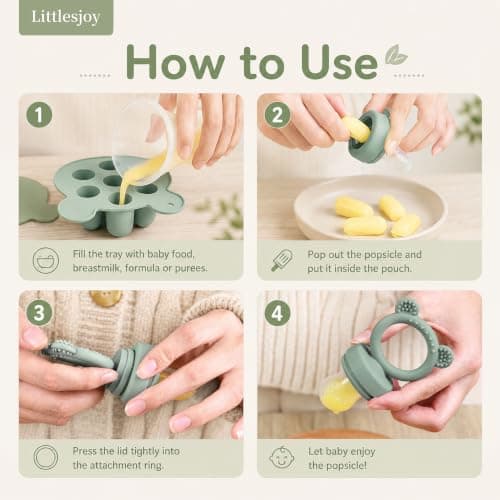 Littlesjoy

How to Use

1

Fill the tray with baby food, breastmilk, formula or purees.

2

Pop out the popsicle and put it inside the pouch.

3

Press the lid tightly into the attachment ring.

4

Let baby enjoy the popsicle!