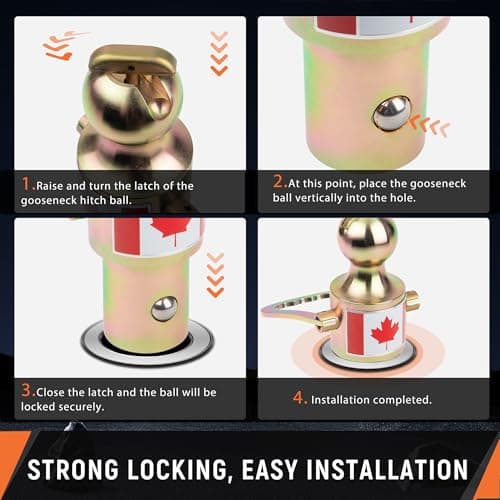 1.Raise and turn the latch of the gooseneck hitch ball.

2.At this point, place the gooseneck ball vertically into the hole.

3.Close the latch and the ball will be locked securely.

4. Installation completed.

STRONG LOCKING, EASY INSTALLATION