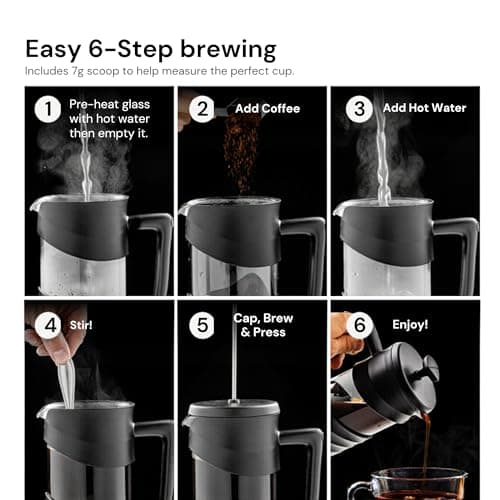 Easy 6-Step brewing
Includes 7g scoop to help measure the perfect cup.

1 Pre-heat glass with hot water then empty it.

2 Add Coffee

3 Add Hot Water

4 Stir!

5 Cap, Brew & Press

6 Enjoy!