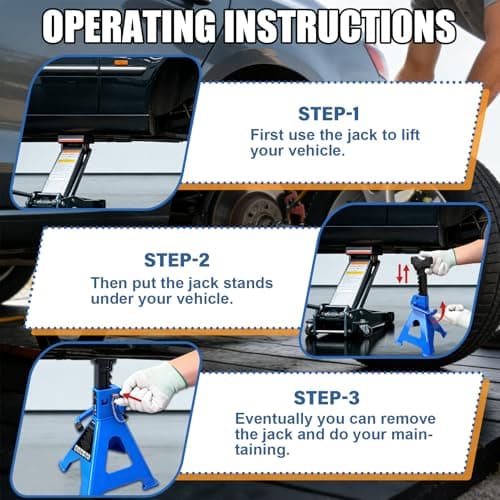 OPERATING INSTRUCTIONS

STEP-1
First use the jack to lift your vehicle.

STEP-2
Then put the jack stands under your vehicle.

STEP-3
Eventually you can remove the jack and do your maintaining.