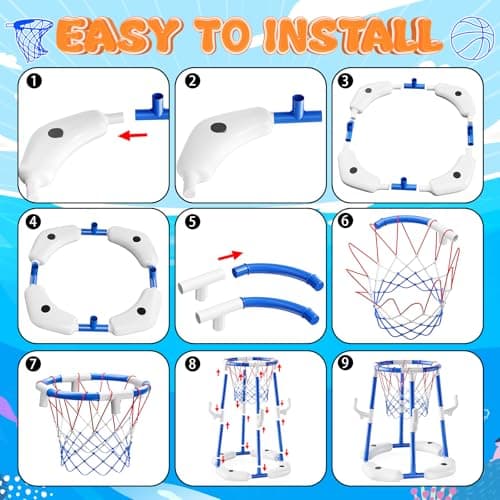 EASY TO INSTALL

1

2

3

4

5

6

7

8

9