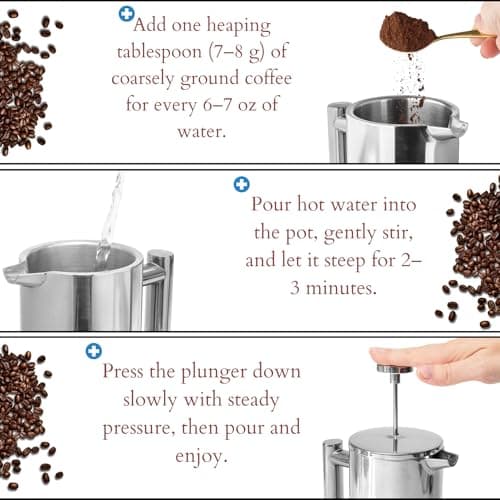 Add one heaping tablespoon (7–8 g) of coarsely ground coffee for every 6–7 oz of water.

Pour hot water into the pot, gently stir, and let it steep for 2–3 minutes.

Press the plunger down slowly with steady pressure, then pour and enjoy.