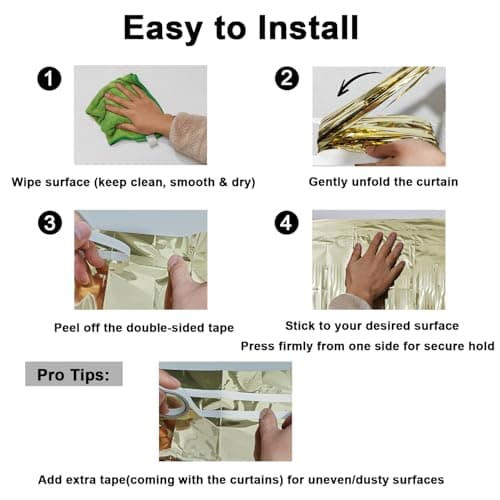 Easy to Install

1

Wipe surface (keep clean, smooth & dry)

2

Gently unfold the curtain

3

Peel off the double-sided tape

4

Stick to your desired surface
Press firmly from one side for secure hold

Pro Tips:

Add extra tape(coming with the curtains) for uneven/dusty surfaces