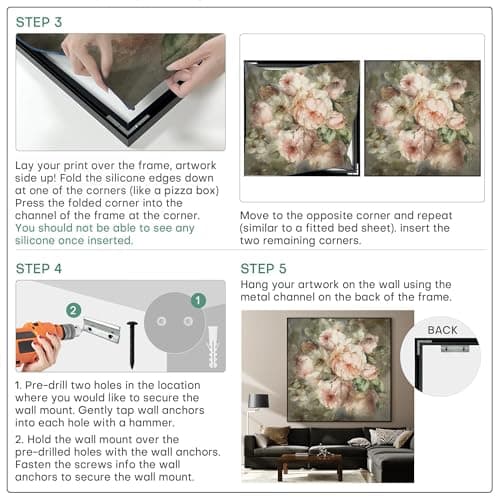 STEP 3

Lay your print over the frame, artwork side up! Fold the silicone edges down at one of the corners (like a pizza box) Press the folded corner into the channel of the frame at the corner. You should not be able to see any silicone once inserted.

Move to the opposite corner and repeat (similar to a fitted bed sheet). insert the two remaining corners.

STEP 4

2

1

1. Pre-drill two holes in the location where you would like to secure the wall mount. Gently tap wall anchors into each hole with a hammer.

2. Hold the wall mount over the pre-drilled holes with the wall anchors. Fasten the screws info the wall anchors to secure the wall mount.

STEP 5

Hang your artwork on the wall using the metal channel on the back of the frame.

BACK