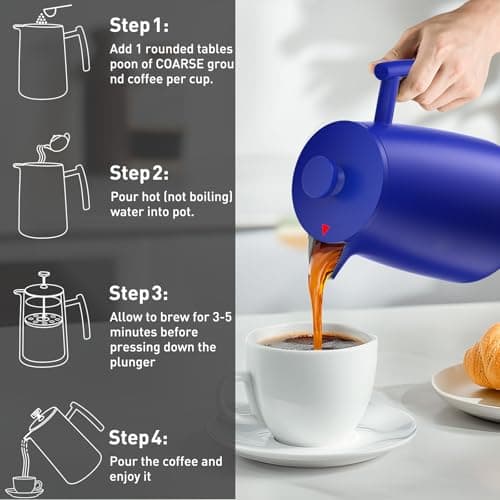 Step 1:
Add 1 rounded tables poon of COARSE grou nd coffee per cup.

Step 2:
Pour hot (not boiling) water into pot.

Step 3:
Allow to brew for 3-5 minutes before pressing down the plunger

Step 4:
Pour the coffee and enjoy it