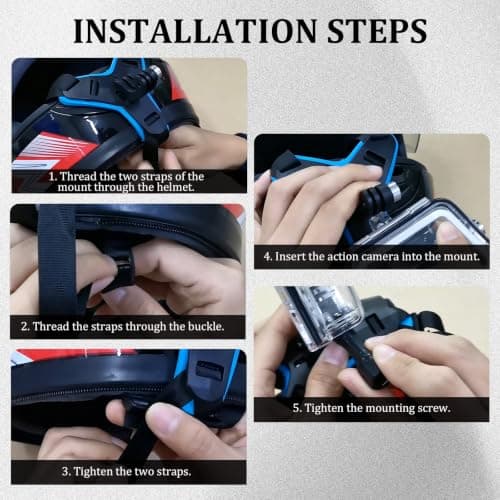 INSTALLATION STEPS

1. Thread the two straps of the mount through the helmet.

2. Thread the straps through the buckle.

3. Tighten the two straps.

4. Insert the action camera into the mount.

5. Tighten the mounting screw.