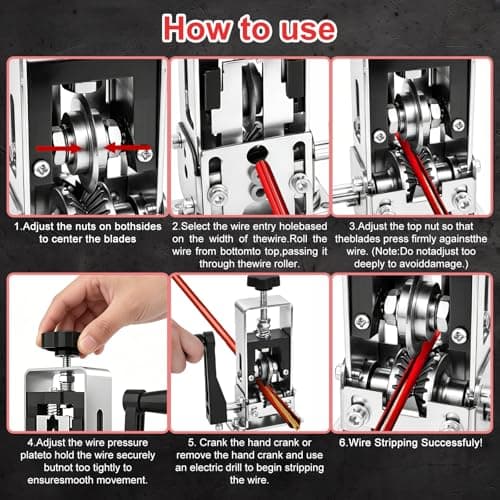 How to use

1.Adjust the nuts on bothsides to center the blades

2.Select the wire entry holebased on the width of thewire.Roll the wire from bottomto top,passing it through thewire roller.

3.Adjust the top nut so that theblades press firmly againstthe wire. (Note:Do notadjust too deeply to avoiddamage.)

4.Adjust the wire pressure plateto hold the wire securely butnot too tightly to ensuresmooth movement.

5. Crank the hand crank or remove the hand crank and use an electric drill to begin stripping the wire.

6.Wire Stripping Successfully!