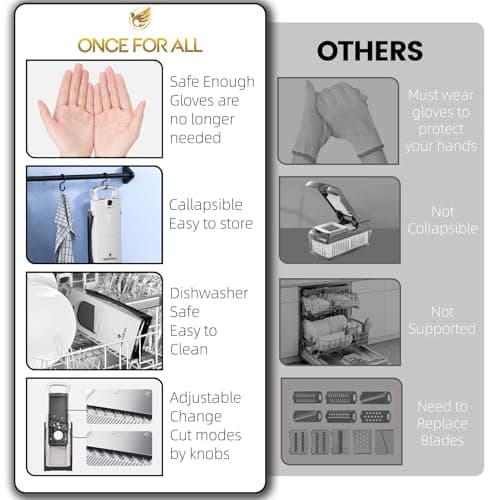 ONCE FOR ALL

Safe Enough Gloves are no longer needed

Callapsible Easy to store

Dishwasher Safe Easy to Clean

Adjustable Change Cut modes by knobs

OTHERS

Must wear gloves to protect your hands

Not Collapsible

Not Supported

Need to Replace Blades