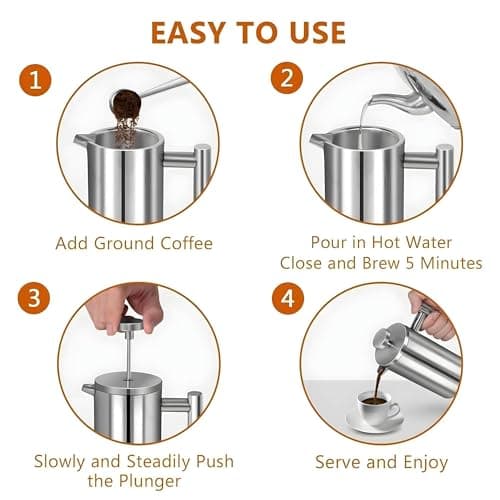 EASY TO USE

1

Add Ground Coffee

2

Pour in Hot Water
Close and Brew 5 Minutes

3

Slowly and Steadily Push the Plunger

4

Serve and Enjoy