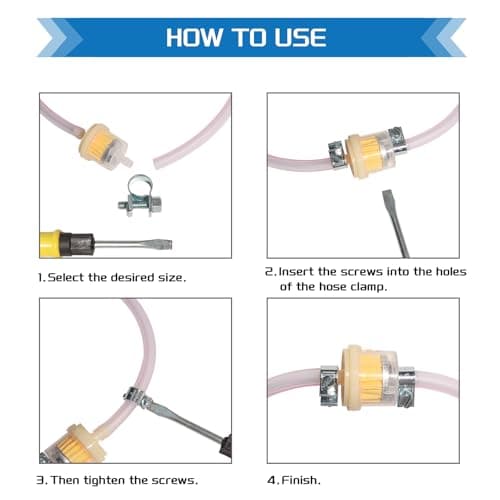 HOW TO USE

1. Select the desired size.

2. Insert the screws into the holes of the hose clamp.

3. Then tighten the screws.

4. Finish.