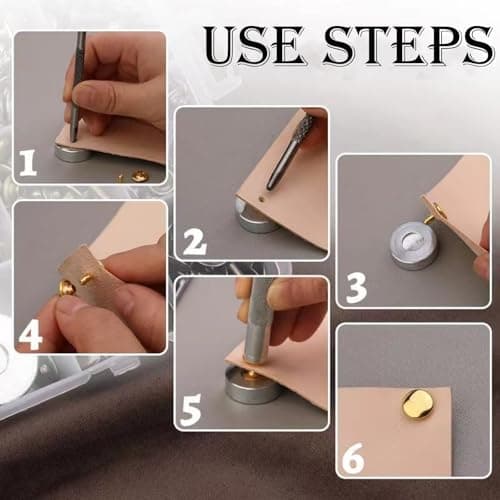 USE STEPS

1

2

3

4

5

6