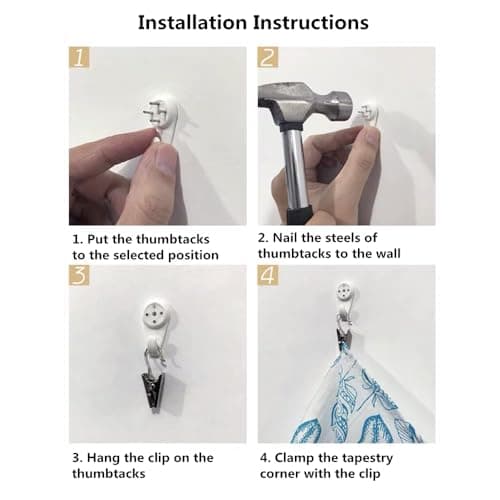 Installation Instructions

1

1. Put the thumbtacks to the selected position

2

2. Nail the steels of thumbtacks to the wall

3

3. Hang the clip on the thumbtacks

4

4. Clamp the tapestry corner with the clip