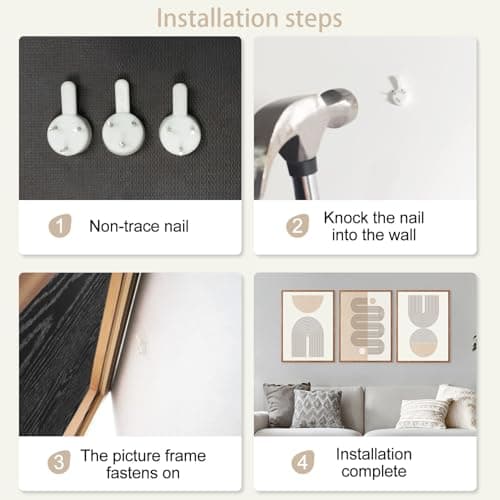 Installation steps

1 Non-trace nail

2 Knock the nail into the wall

3 The picture frame fastens on

4 Installation complete