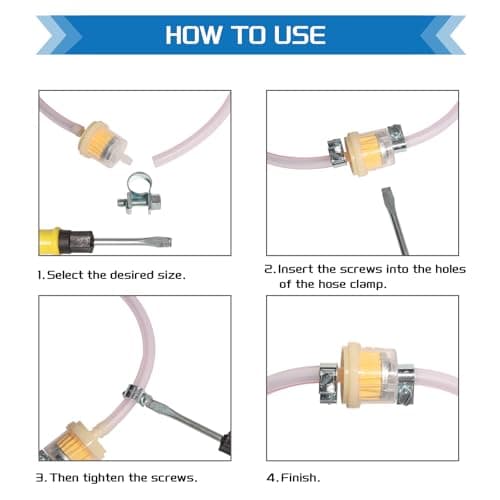 HOW TO USE

1. Select the desired size.

2. Insert the screws into the holes of the hose clamp.

3. Then tighten the screws.

4. Finish.