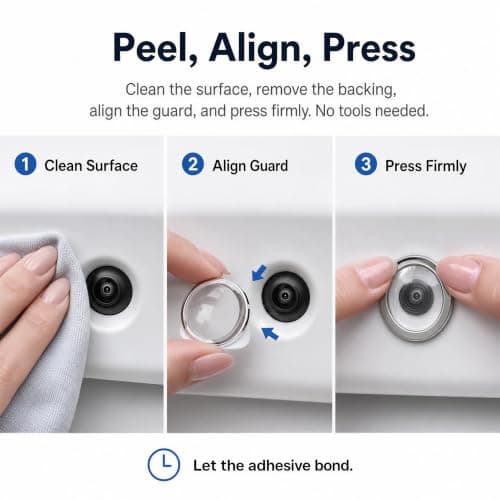 Peel, Align, Press

Clean the surface, remove the backing, align the guard, and press firmly. No tools needed.

1 Clean Surface

2 Align Guard

3 Press Firmly

Let the adhesive bond.